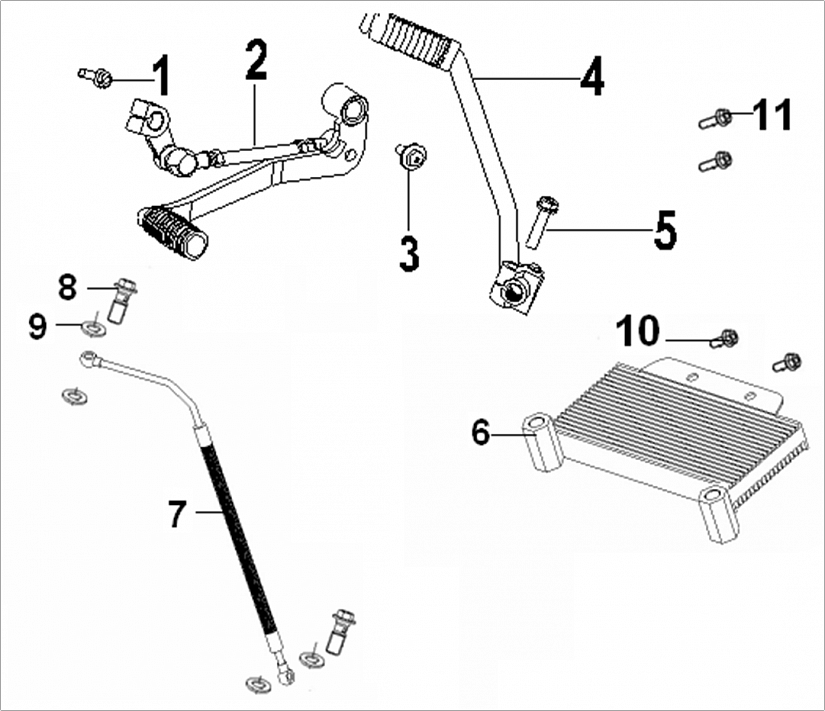 1
2
4
11
3
5
8
9
10
6
7