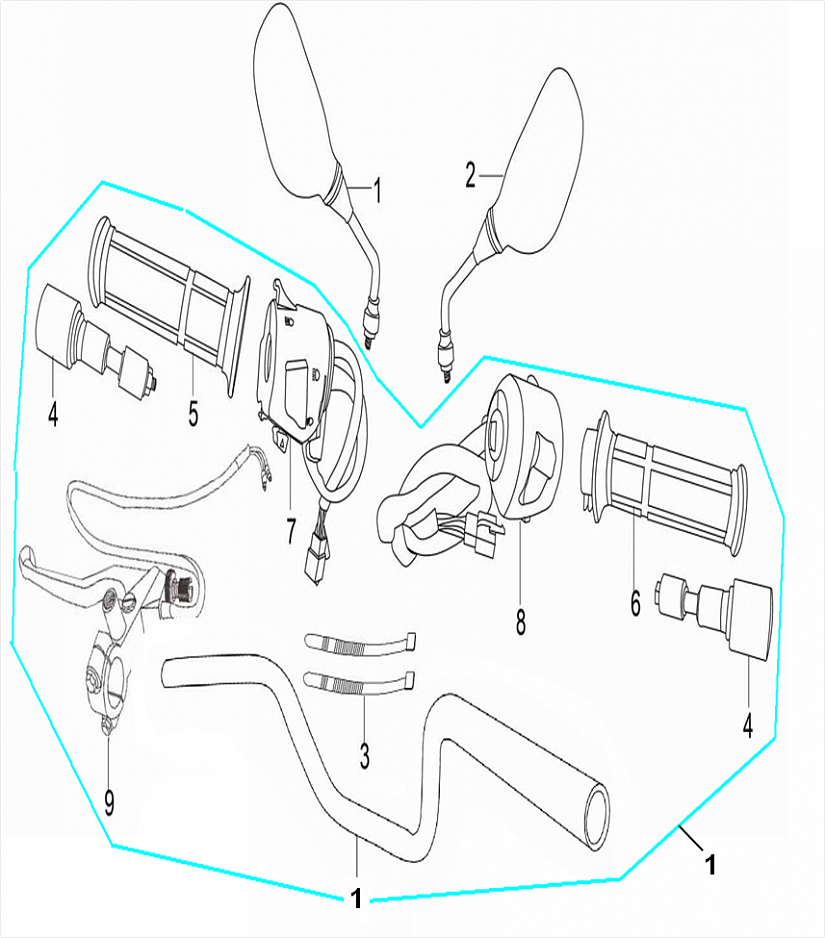 1
2
4
5
7
8
6
4
3
9
1
1