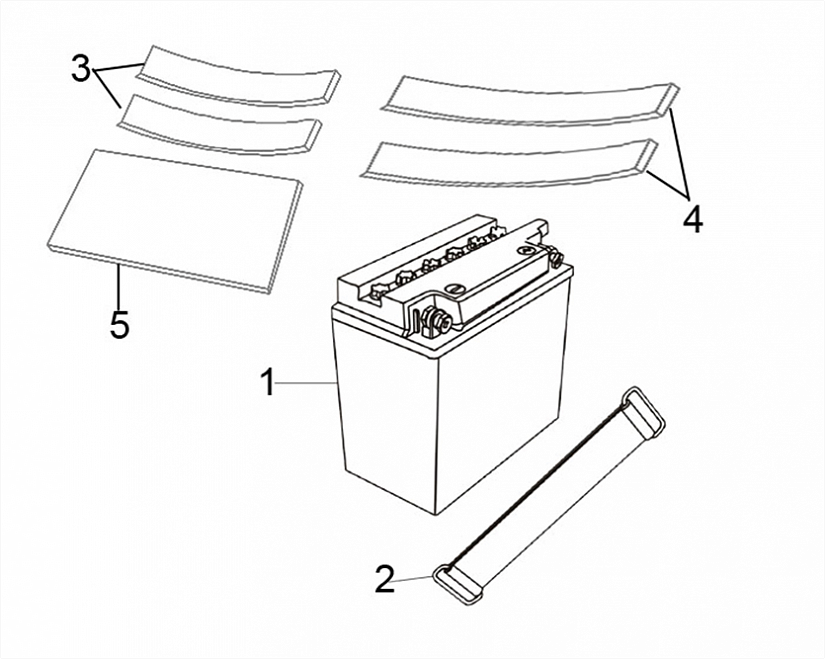 3
4
5
1
2