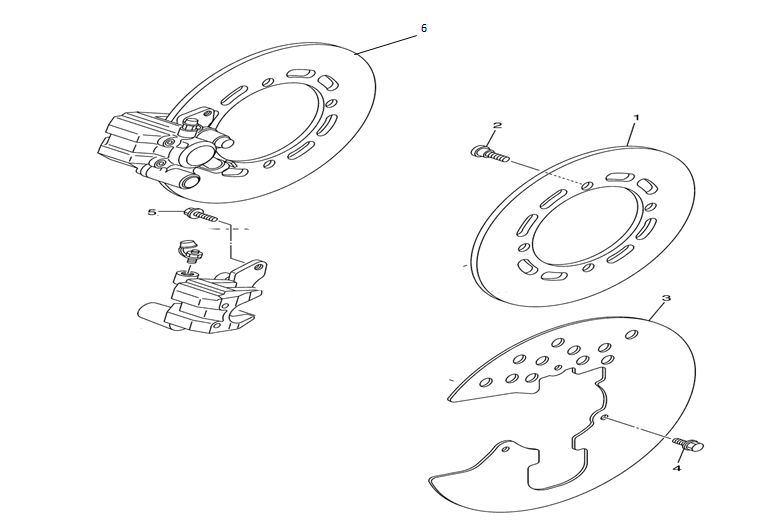 6
2
1
5
3
4