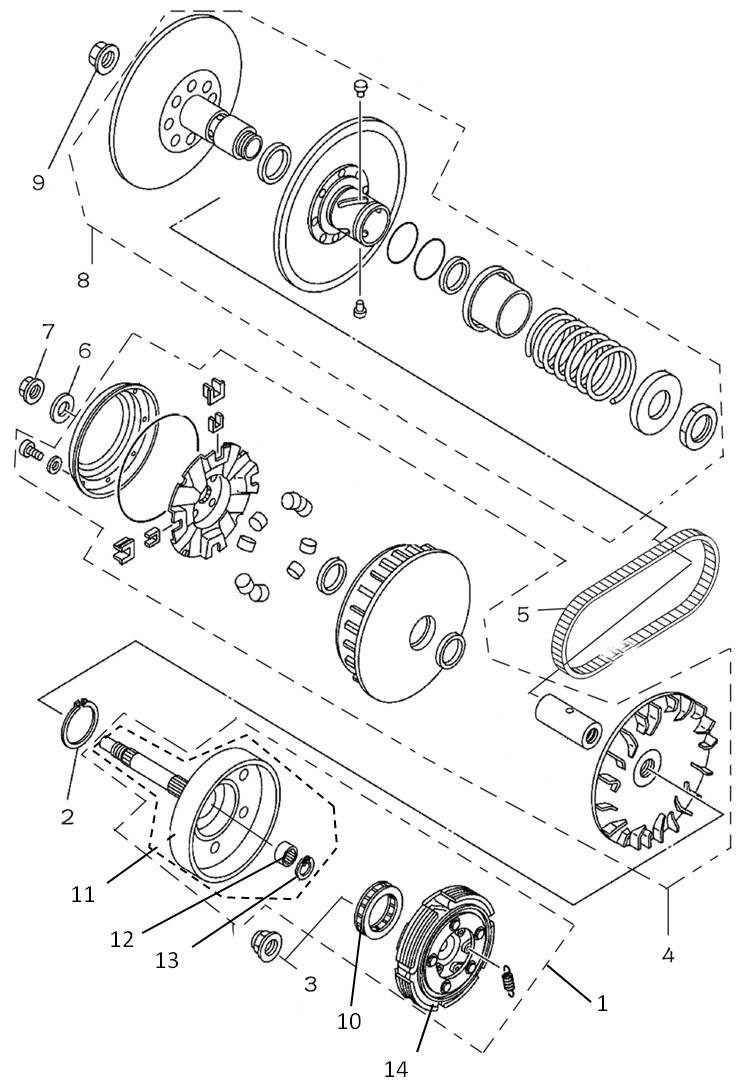 9
8
7
6
5
2
11
12
13
3
10
14
1
4