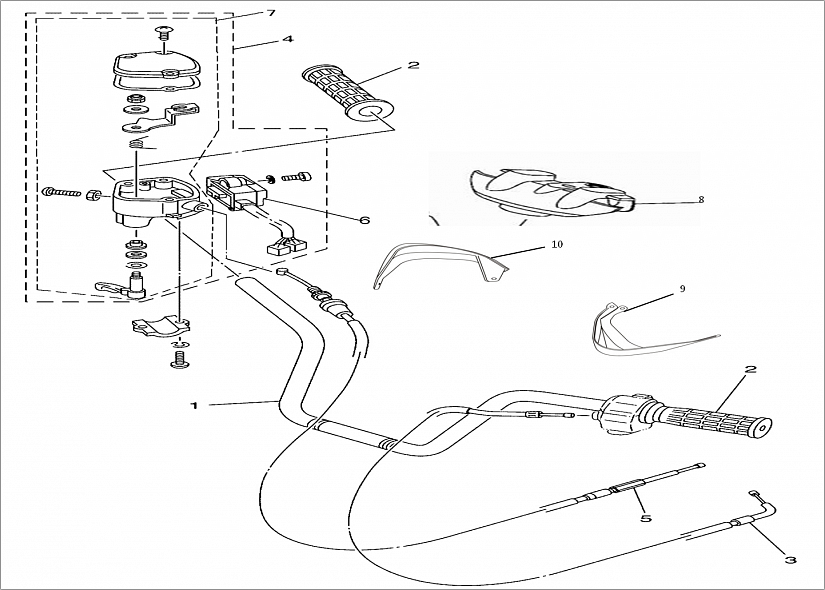 7
4
2
8
6
10
9
1
2
5
3