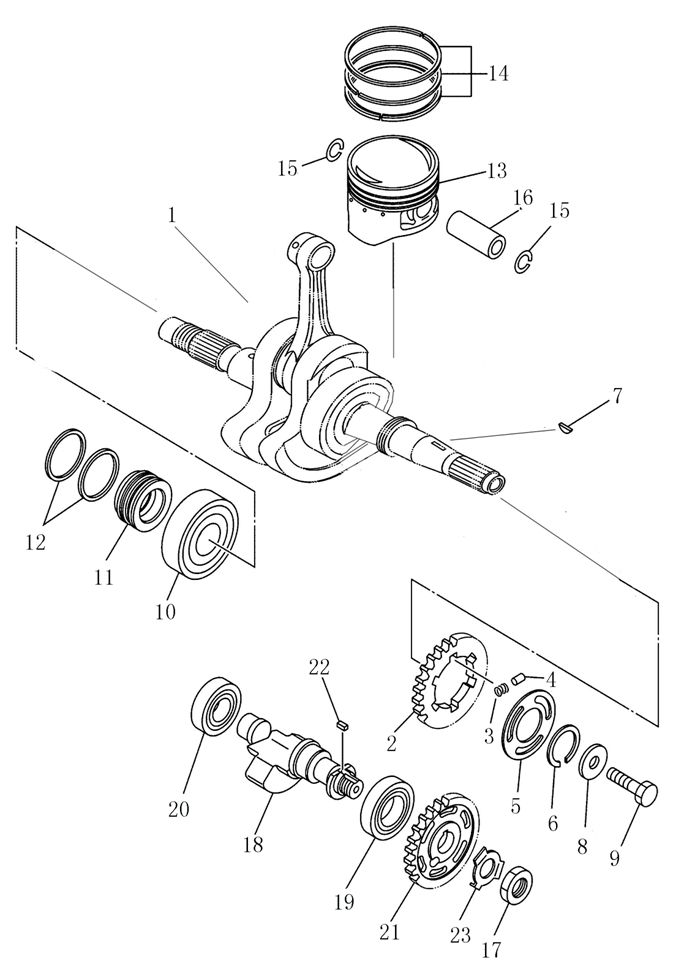 14
15
13
16
15
1
7
12
11
10
22
4
3
2
5
6
8
9
20
18
19
21
23
17