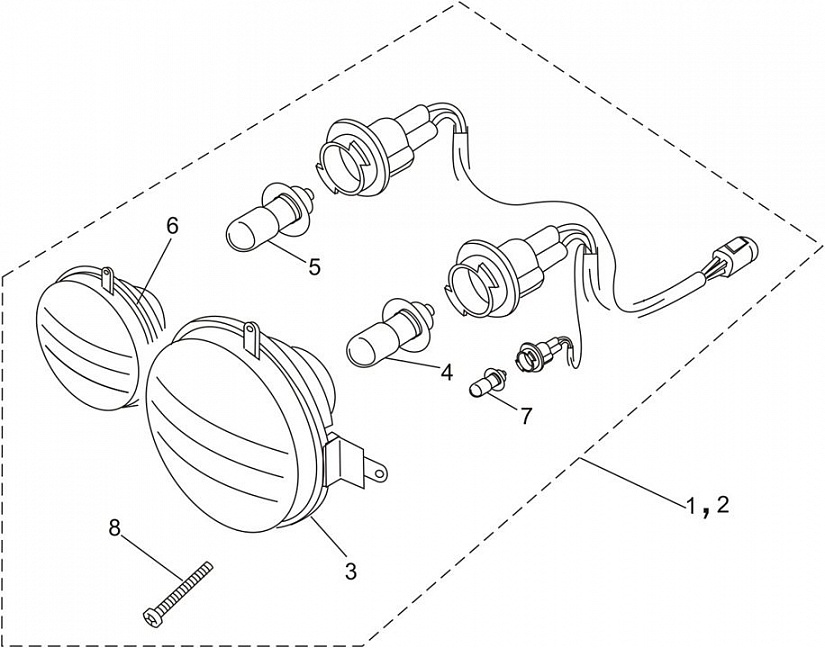 6
5
4
7
1, 2
8
3