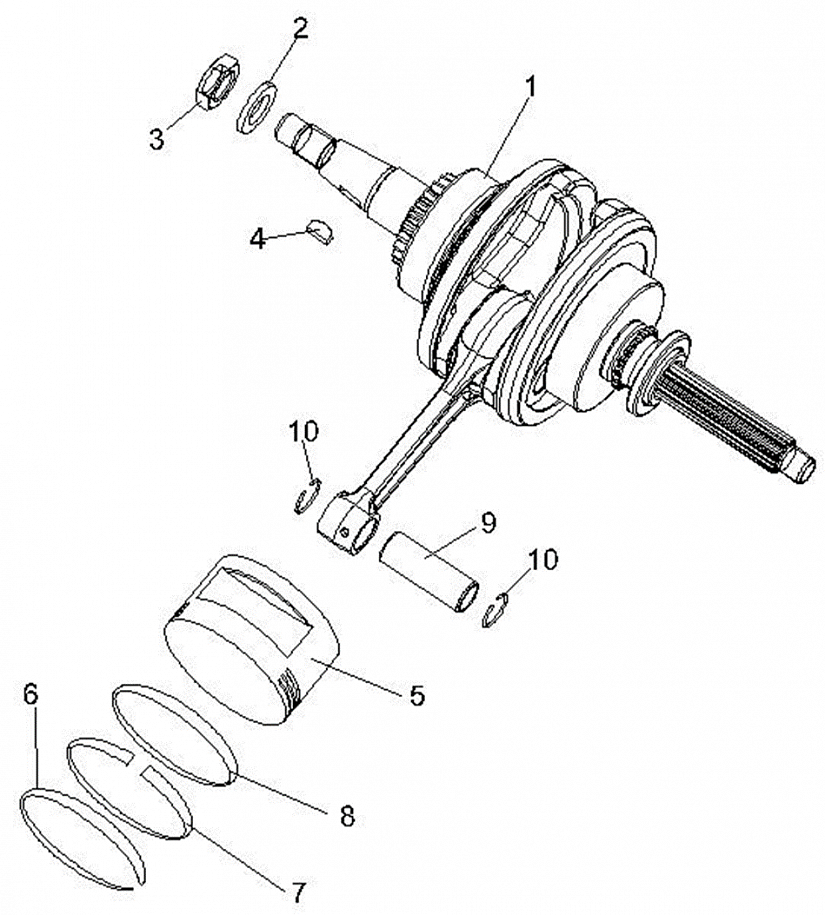 2
1
3
4
10
9
10
5
6
8
7